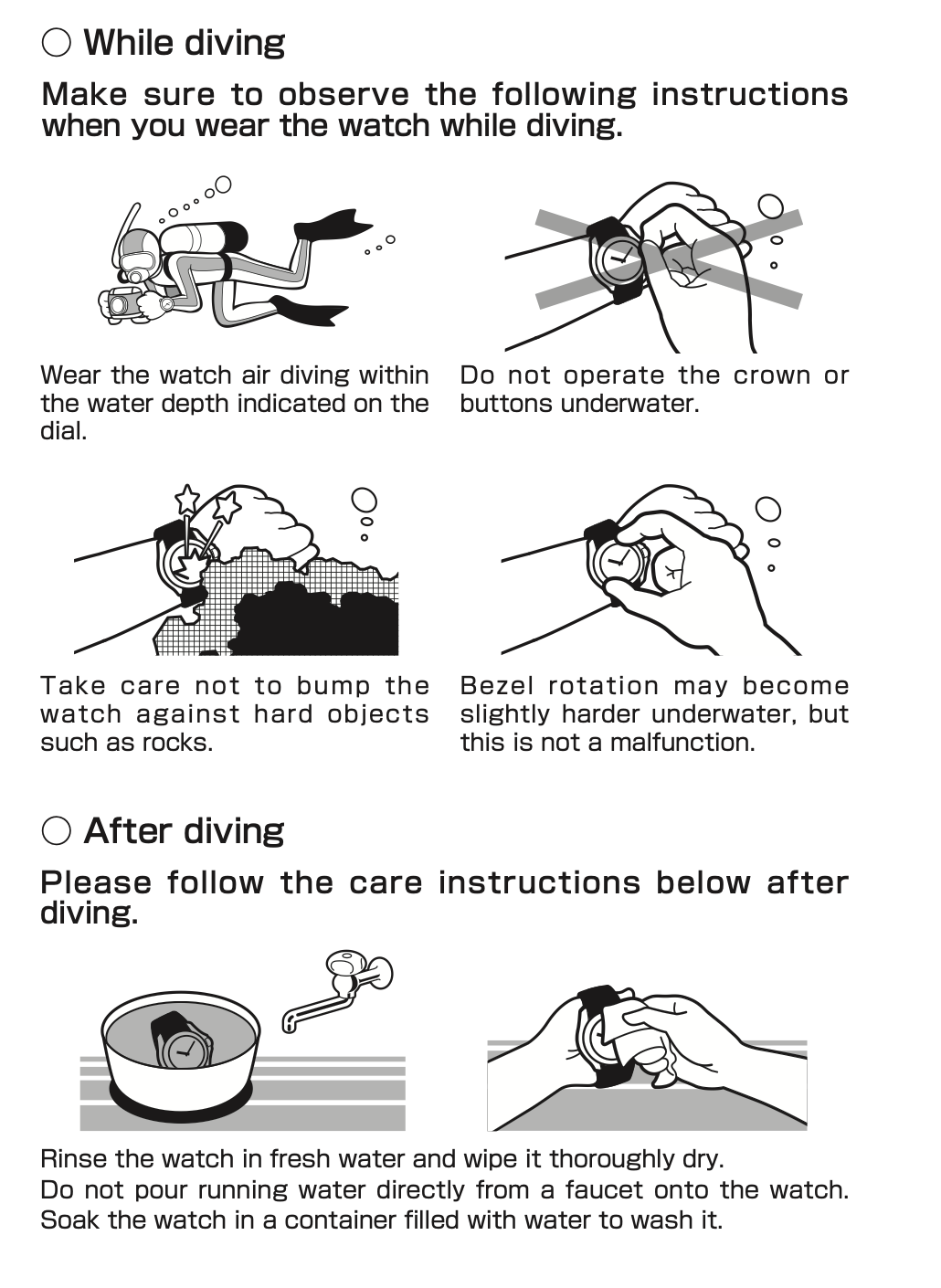 ○ While diving

Make sure to observe the following instructions when you wear the watch while diving.

Wear the watch air diving within the water depth indicated on the dial.

Do not operate the crown or buttons underwater.

Take care not to bump the watch against hard objects such as rocks.

Bezel rotation may become slightly harder underwater, but this is not a malfunction.

○ After diving

Please follow the care instructions below after diving.

Rinse the watch in fresh water and wipe it thoroughly dry.
Do not pour running water directly from a faucet onto the watch.
Soak the watch in a container filled with water to wash it.